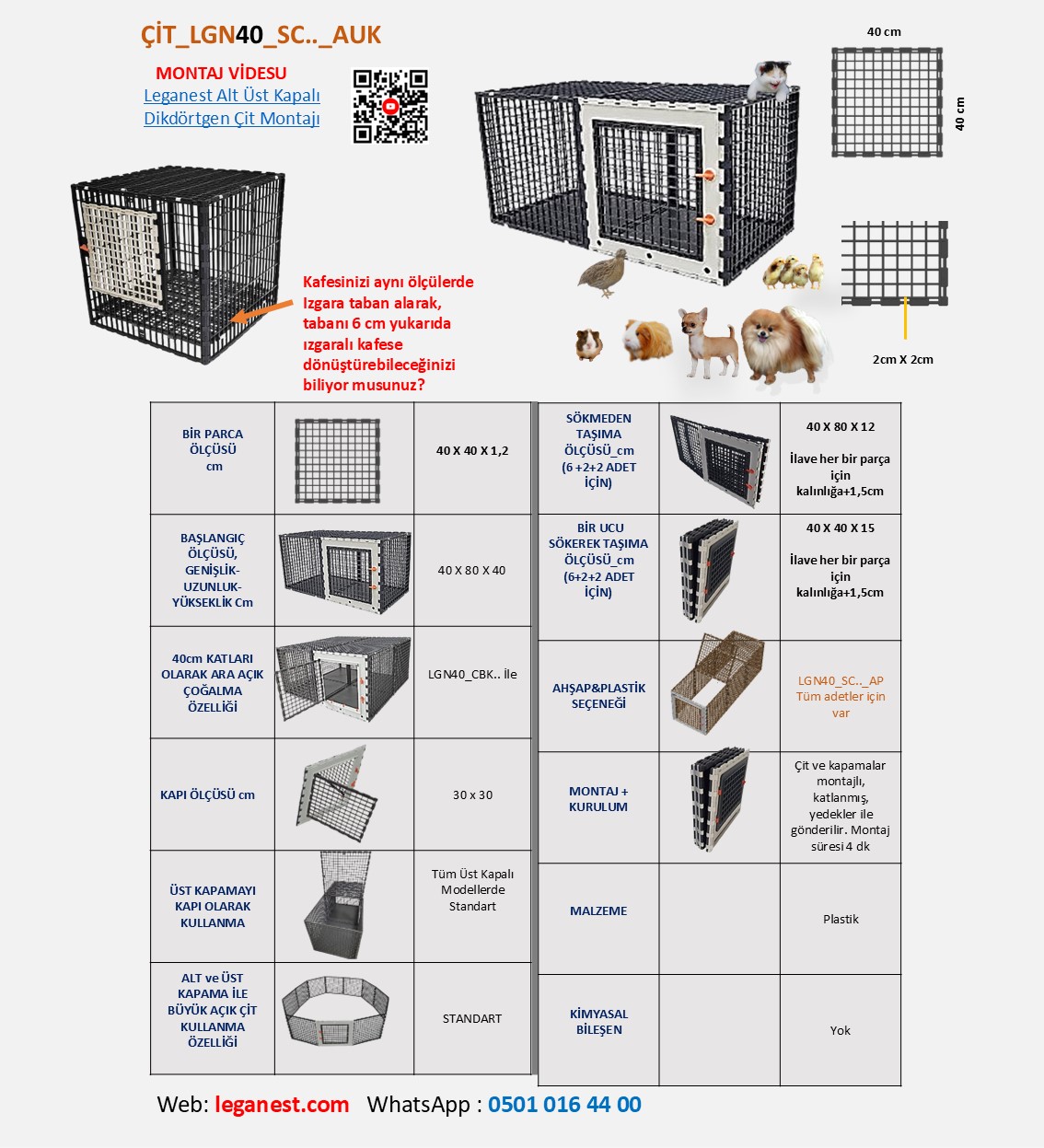 ÇİT_LGN40_SC.._AUK

MONTAJ VİDESU
Leganest Alt Üst Kapalı Dikdörtgen Çit Montajı

40 cm
40 cm

Kafesinizi aynı ölçülerde Izgara taban alarak, tabanı 6 cm yukarıda ızgaralı kafese dönüştürebileceğinizi biliyor musunuz?

2cm X 2cm

| BİR PARCA ÖLÇÜSÜ cm | | 40 X 40 X 1,2 |
|---|---|---|
| BAŞLANGIÇ ÖLÇÜSÜ, GENİŞLİK-UZUNLUK-YÜKSEKLİK Cm | | 40 X 80 X 40 |
| 40cm KATLARI OLARAK ARA AÇIK ÇOĞALMA ÖZELLİĞİ | | LGN40_CBK.. İle |
| KAPI ÖLÇÜSÜ cm | | 30 x 30 |
| ÜST KAPAMAYI KAPI OLARAK KULLANMA | | Tüm Üst Kapalı Modellerde Standart |
| ALT ve ÜST KAPAMA İLE BÜYÜK AÇIK ÇİT KULLANMA ÖZELLİĞİ | | STANDART |

| SÖKMEDEN TAŞIMA ÖLÇÜSÜ_cm (6 +2+2 ADET İÇİN) | | 40 X 80 X 12 İlave her bir parça için kalınlığa+1,5cm |
|---|---|---|
| BİR UCU SÖKEREK TAŞIMA ÖLÇÜSÜ_cm (6+2+2 ADET İÇİN) | | 40 X 40 X 15 İlave her bir parça için kalınlığa+1,5cm |
| AHŞAP&PLASTİK SEÇENEĞİ | | LGN40_SC.._AP Tüm adetler için var |
| MONTAJ + KURULUM | | Çit ve kapamalar montajlı, katlanmış, yedekler ile gönderilir. Montaj süresi 4 dk |
| MALZEME | | Plastik |
| KİMYASAL BİLEŞEN | | Yok |

Web: leganest.com WhatsApp : 0501 016 44 00